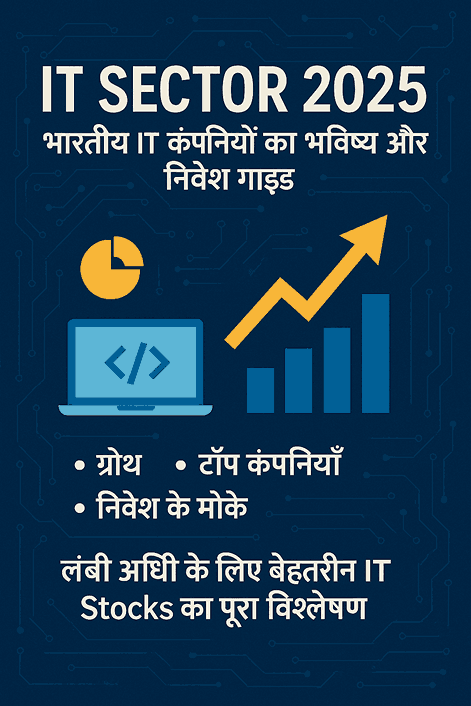 IT SECTOR 2025

भारतीय IT कंपनियों का भविष्य और निवेश गाइड

</>

• ग्रोथ • टॉप कंपनियाँ
• निवेश के मोके

लंबी अधी के लिए बेहतरीन IT Stocks का पूरा विश्लेषण